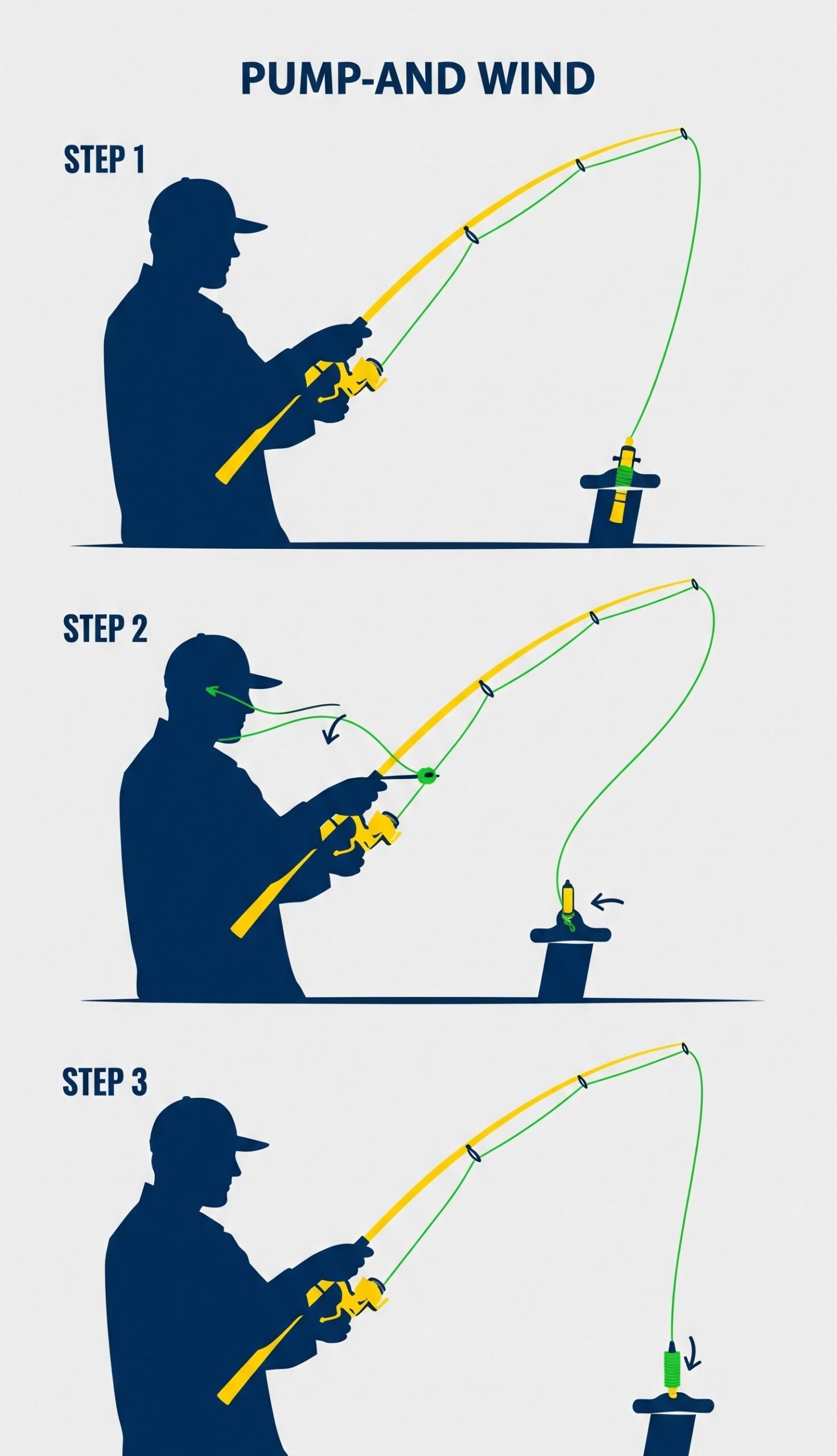 PUMP-AND WIND

STEP 1

STEP 2

STEP 3