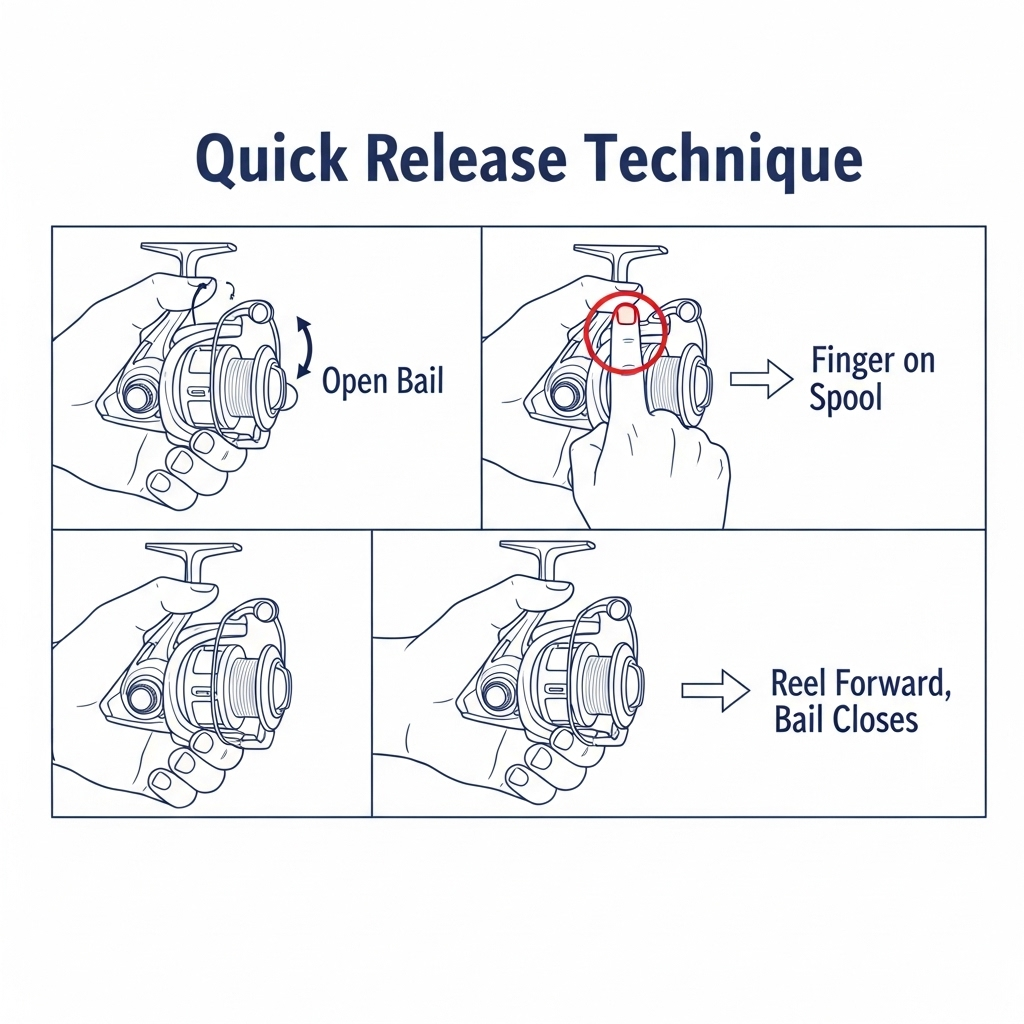 Quick Release Technique

Open Bail

Finger on Spool

Reel Forward, Bail Closes