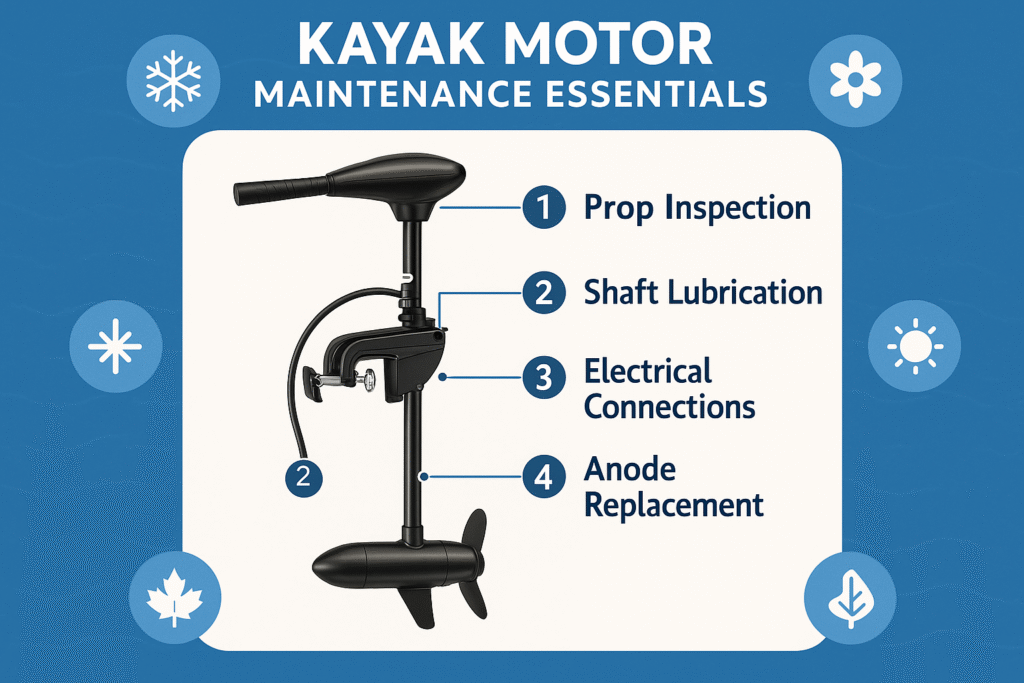 KAYAK MOTOR
MAINTENANCE ESSENTIALS

1 Prop Inspection

2 Shaft Lubrication

3 Electrical Connections

4 Anode Replacement

2