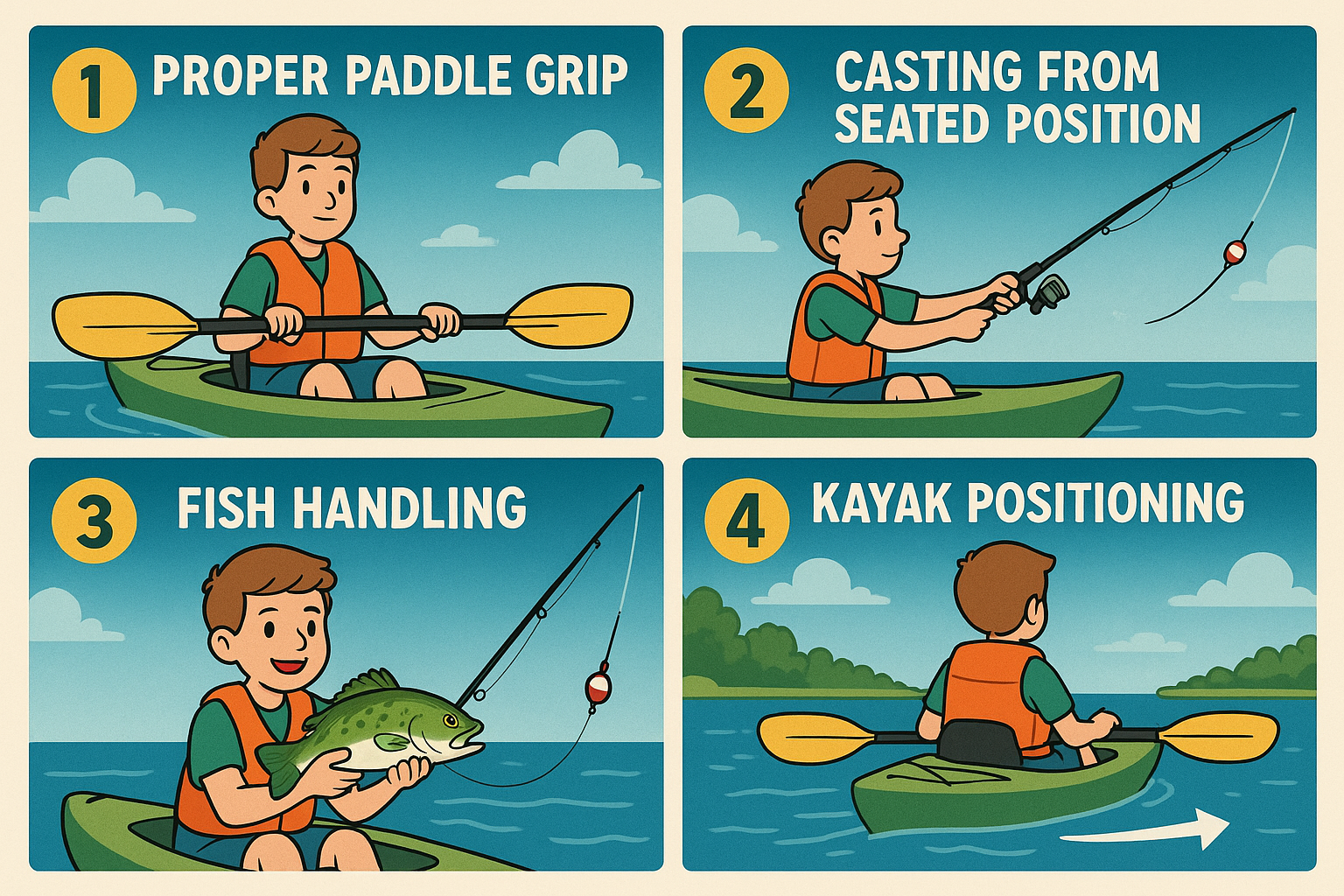 1 PROPER PADDLE GRIP

2 CASTING FROM SEATED POSITION

3 FISH HANDLING

4 KAYAK POSITIONING